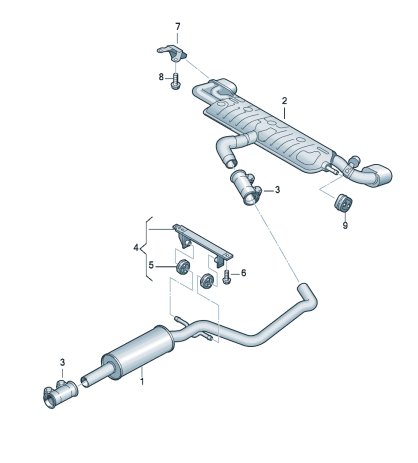 7
8
2
3
9
4
5
6
3
1