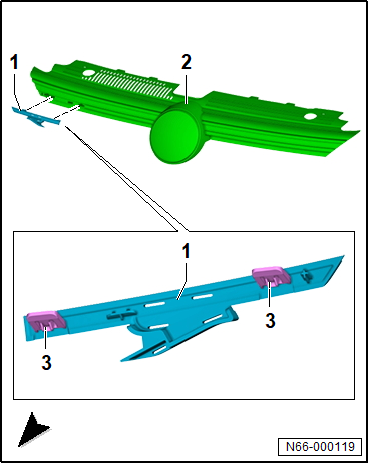 1
2
1
3
3
N66-000119