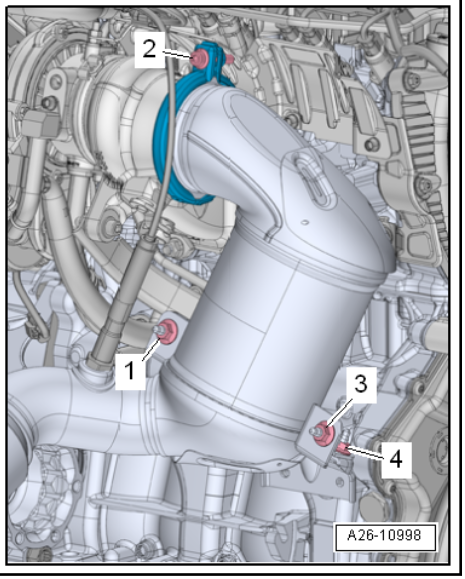 2
1
3
4
A26-10998