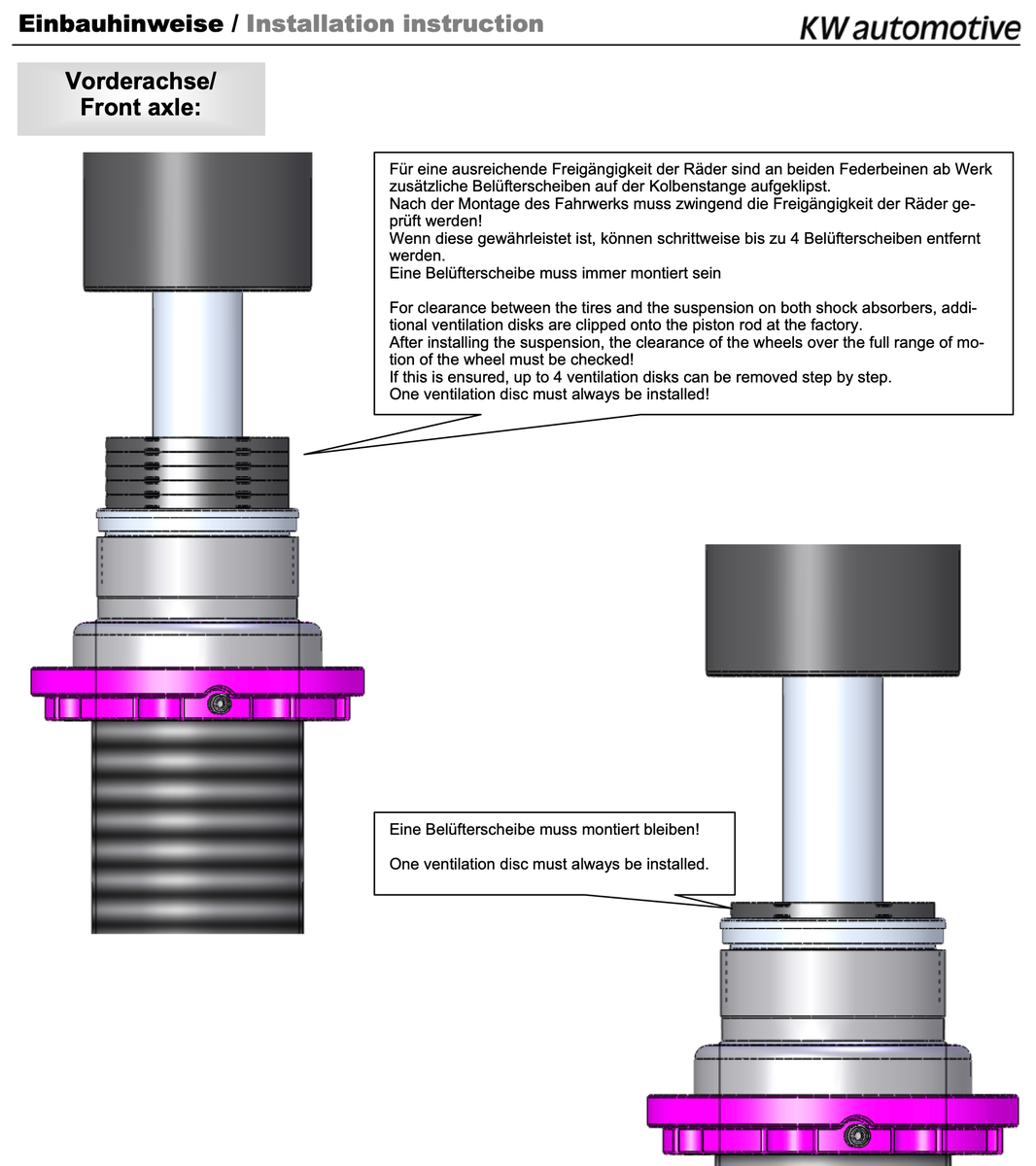 Einbauhinweise / Installation instruction

KW automotive

Vorderachse/
Front axle:

Für eine ausreichende Freigängigkeit der Räder sind an beiden Federbeinen ab Werk zusätzliche Belüfterscheiben auf der Kolbenstange aufgeklipst.
Nach der Montage des Fahrwerks muss zwingend die Freigängigkeit der Räder geprüft werden!
Wenn diese gewährleistet ist, können schrittweise bis zu 4 Belüfterscheiben entfernt werden.
Eine Belüfterscheibe muss immer montiert sein

For clearance between the tires and the suspension on both shock absorbers, additional ventilation disks are clipped onto the piston rod at the factory.
After installing the suspension, the clearance of the wheels over the full range of motion of the wheel must be checked!
If this is ensured, up to 4 ventilation disks can be removed step by step.
One ventilation disc must always be installed!

Eine Belüfterscheibe muss montiert bleiben!

One ventilation disc must always be installed.