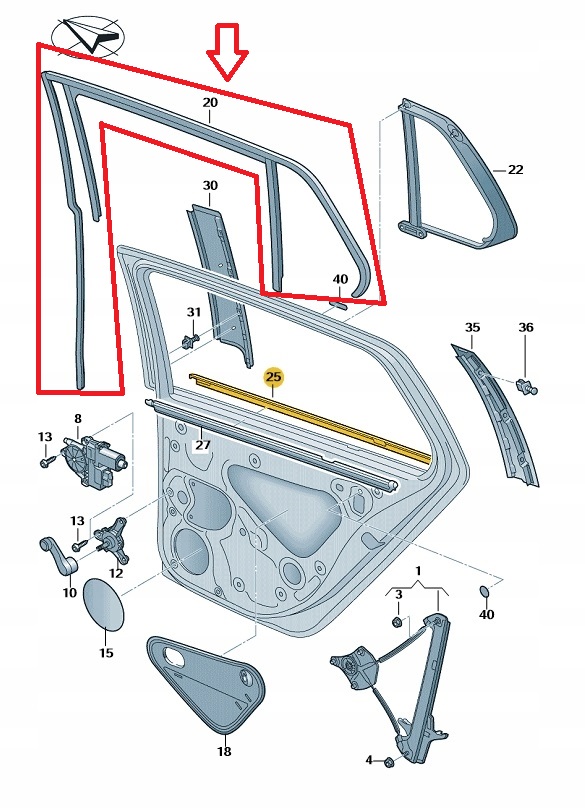 20
22
30
40
31
35
36
25
8
13
27
13
12
10
15
1
3
40
18
4