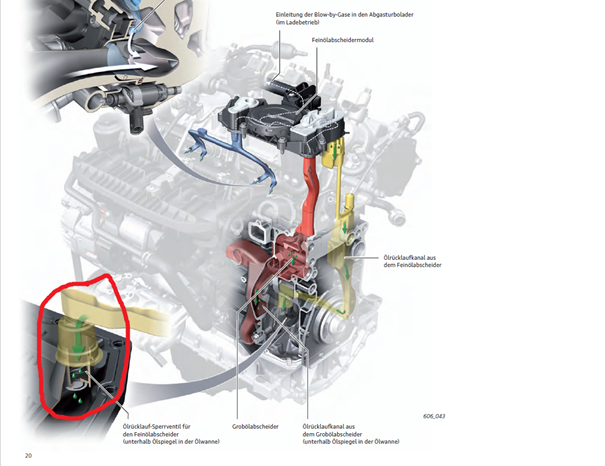 Einleitung der Blow-by-Gase in den Abgasturbolader (im Ladebetrieb)

Feinölabscheidermodul

Ölrücklaufkanal aus dem Feinölabscheider

606_043

Ölrücklauf-Sperrventil für den Feinölabscheider (unterhalb Ölspiegel in der Ölwanne)

Grobölabscheider

Ölrücklaufkanal aus dem Grobölabscheider (unterhalb Ölspiegel in der Ölwanne)

20