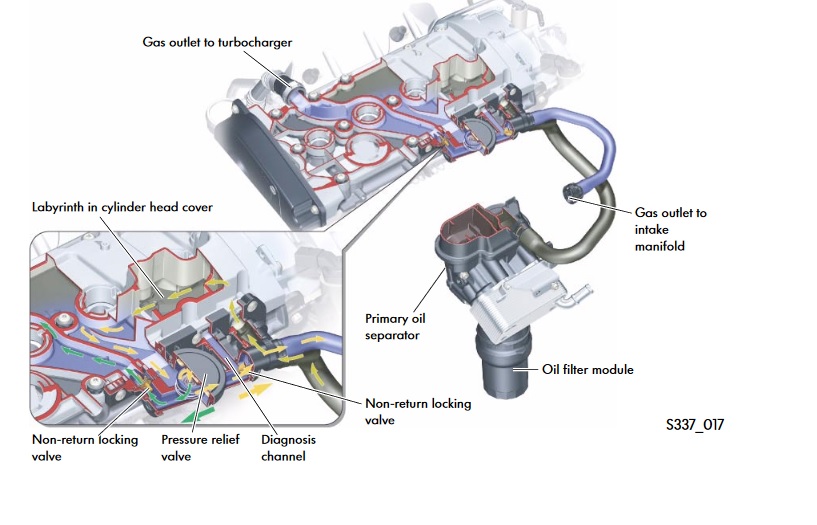 Gas outlet to turbocharger

Labyrinth in cylinder head cover

Gas outlet to intake manifold

Primary oil separator

Oil filter module

Non-return locking valve

Non-return locking valve

Pressure relief valve

Diagnosis channel

S337_017