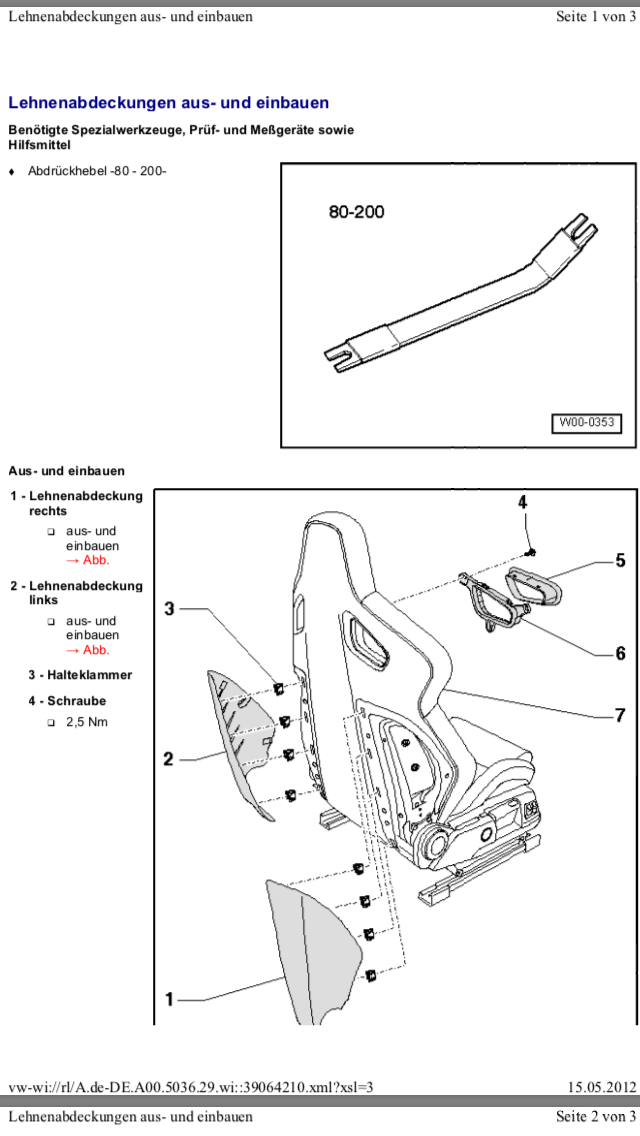 Lehnenabdeckungen aus- und einbauen

Seite 1 von 3

Lehnenabdeckungen aus- und einbauen

Benötigte Spezialwerkzeuge, Prüf- und Meßgeräte sowie Hilfsmittel

♦ Abdrückhebel -80 - 200-

80-200

W00-0353

Aus- und einbauen

1 - Lehnenabdeckung rechts

❑ aus- und einbauen → Abb.

2 - Lehnenabdeckung links

❑ aus- und einbauen → Abb.

3 - Halteklammer

4 - Schraube

❑ 2,5 Nm

4

5

3

6

7

2

1

vw-wi://rl/A.de-DE.A00.5036.29.wi::39064210.xml?xsl=3

15.05.2012

Lehnenabdeckungen aus- und einbauen

Seite 2 von 3