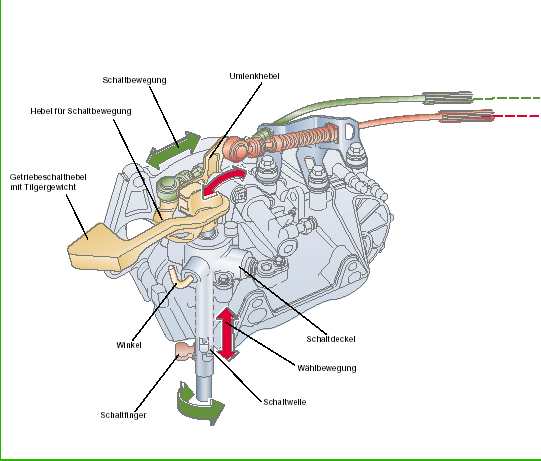 Schaltbewegung

Umlenkhebel

Hebel für Schaltbewegung

Getriebeschalthebel mit Tilgergewicht

Winkel

Schaltdeckel

Wählbewegung

Schaltwelle

Schaltfinger