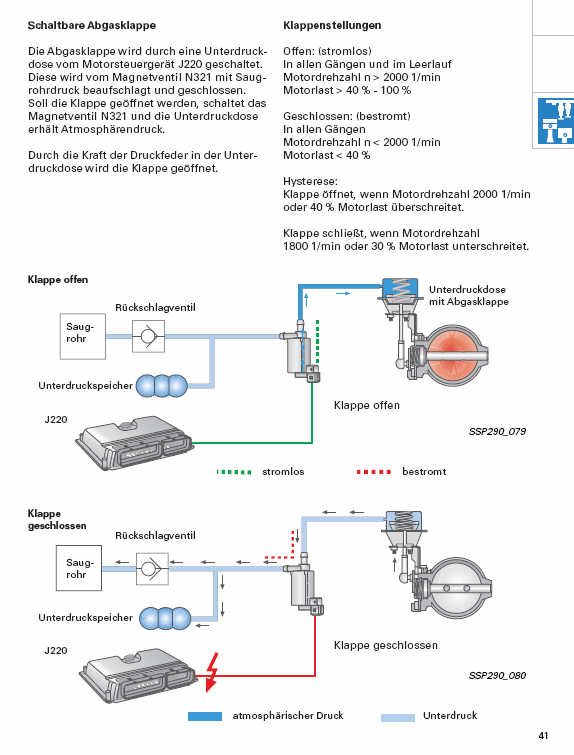 Schaltbare Abgasklappe

Die Abgasklappe wird durch eine Unterdruckdose vom Motorsteuergerät J220 geschaltet. Diese wird vom Magnetventil N321 mit Saugrohrdruck beaufschlagt und geschlossen. Soll die Klappe geöffnet werden, schaltet das Magnetventil N321 und die Unterdruckdose erhält Atmosphärendruck.

Durch die Kraft der Druckfeder in der Unterdruckdose wird die Klappe geöffnet.

Klappenstellungen

Offen: (stromlos)
In allen Gängen und im Leerlauf
Motordrehzahl n > 2000 1/min
Motorlast > 40 % - 100 %

Geschlossen: (bestromt)
In allen Gängen
Motordrehzahl n < 2000 1/min
Motorlast < 40 %

Hysterese:
Klappe öffnet, wenn Motordrehzahl 2000 1/min oder 40 % Motorlast überschreitet.

Klappe schließt, wenn Motordrehzahl 1800 1/min oder 30 % Motorlast unterschreitet.

Klappe offen

Rückschlagventil

Saugrohr

Unterdruckspeicher

J220

Unterdruckdose mit Abgasklappe

Klappe offen

SSP290_079

stromlos

bestromt

Klappe geschlossen

Rückschlagventil

Saugrohr

Unterdruckspeicher

J220

Klappe geschlossen

SSP290_080

atmosphärischer Druck

Unterdruck

41